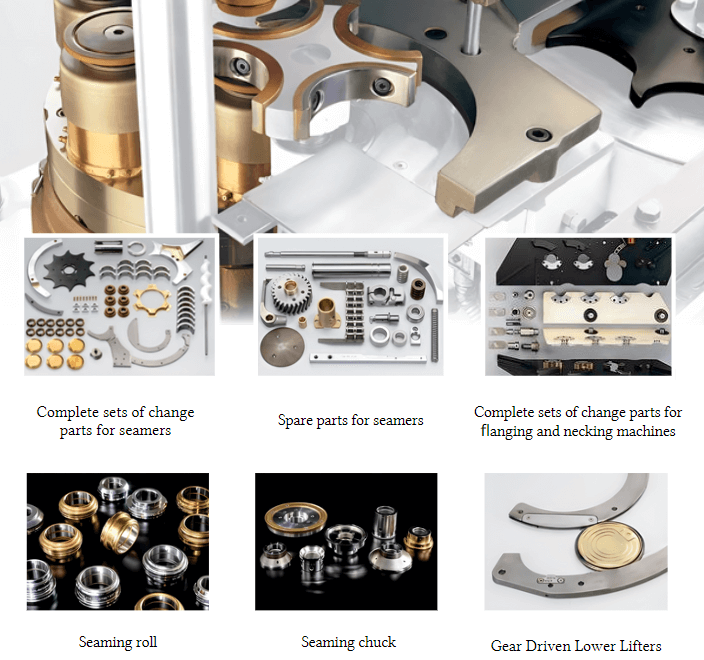 Complete sets of change parts for seamers

Spare parts for seamers

Complete sets of change parts for flanging and necking machines

Seaming roll

Seaming chuck

Gear Driven Lower Lifters