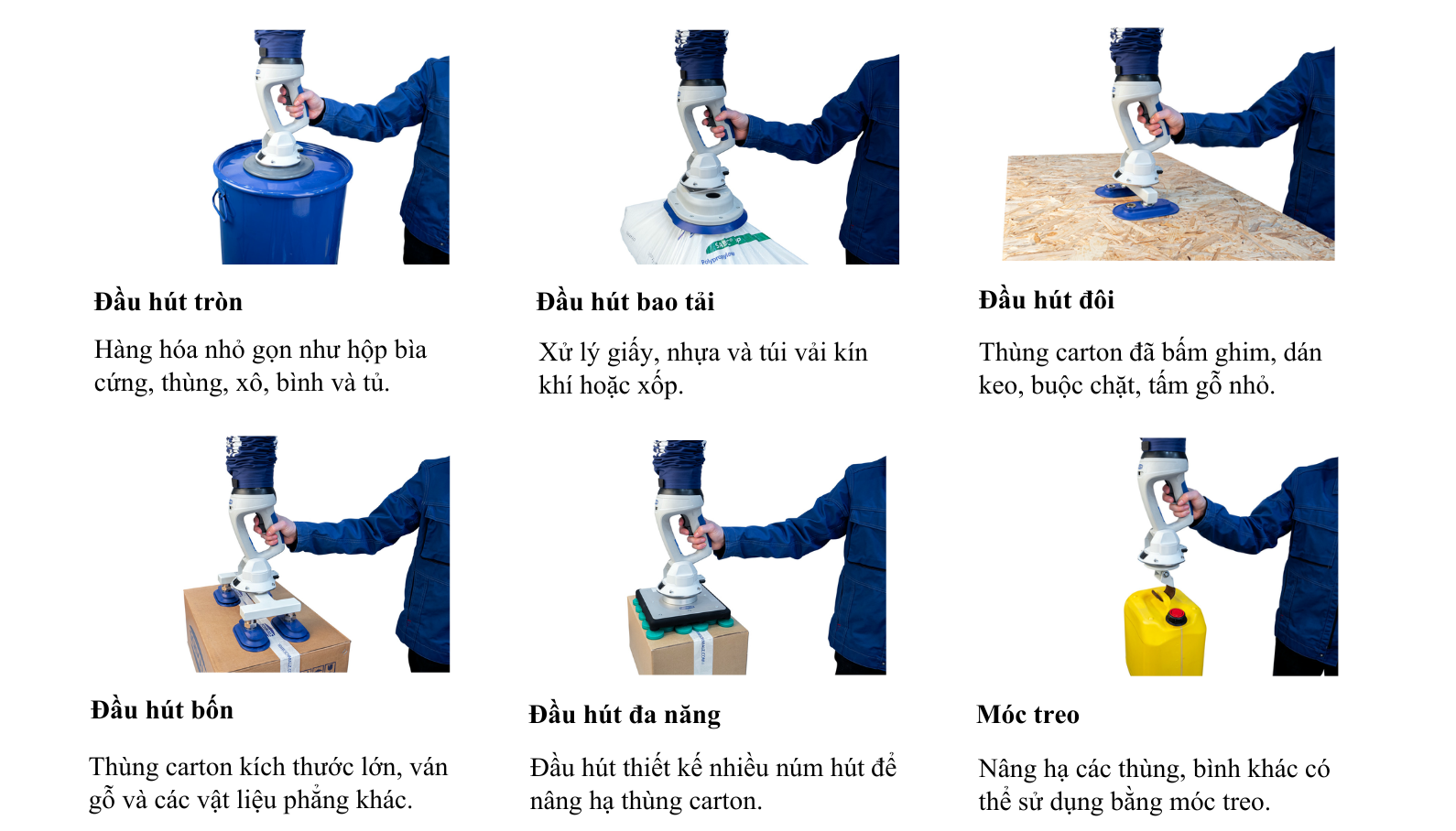 Đầu hút tròn

Hàng hóa nhỏ gọn như hộp bìa cứng, thùng, xô, bình và tủ.

Đầu hút bao tải

Xử lý giấy, nhựa và túi vải kín khí hoặc xốp.

Đầu hút đôi

Thùng carton đã bấm ghim, dán keo, buộc chặt, tấm gỗ nhỏ.

Đầu hút bốn

Thùng carton kích thước lớn, ván gỗ và các vật liệu phẳng khác.

Đầu hút đa năng

Đầu hút thiết kế nhiều núm hút để nâng hạ thùng carton.

Móc treo

Nâng hạ các thùng, bình khác có thể sử dụng bằng móc treo.