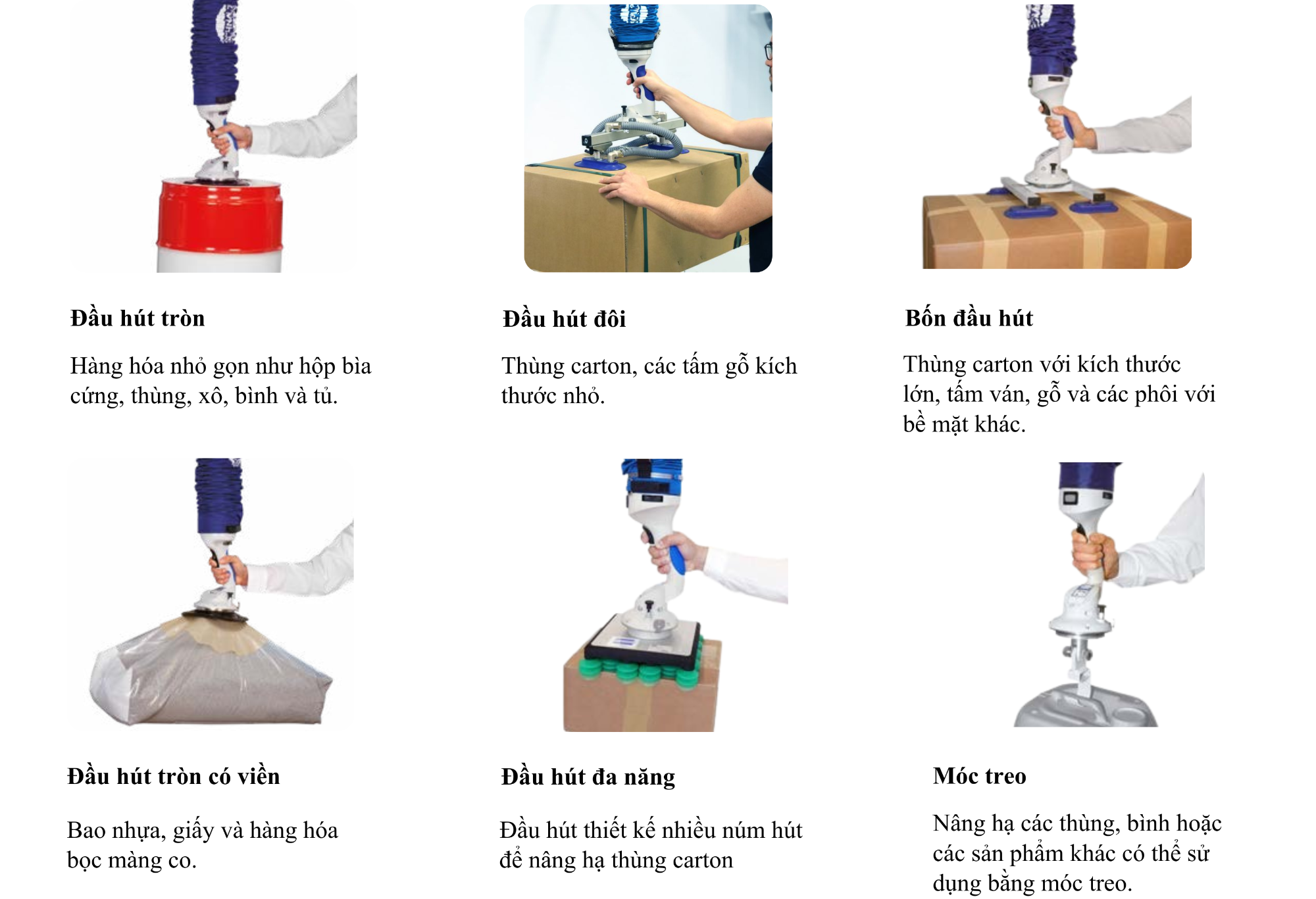 Đầu hút tròn

Hàng hóa nhỏ gọn như hộp bìa cứng, thùng, xô, bình và tủ.

Đầu hút đôi

Thùng carton, các tấm gỗ kích thước nhỏ.

Bốn đầu hút

Thùng carton với kích thước lớn, tấm ván, gỗ và các phôi với bề mặt khác.

Đầu hút tròn có viền

Bao nhựa, giấy và hàng hóa bọc màng co.

Đầu hút đa năng

Đầu hút thiết kế nhiều núm hút để nâng hạ thùng carton

Móc treo

Nâng hạ các thùng, bình hoặc các sản phẩm khác có thể sử dụng bằng móc treo.