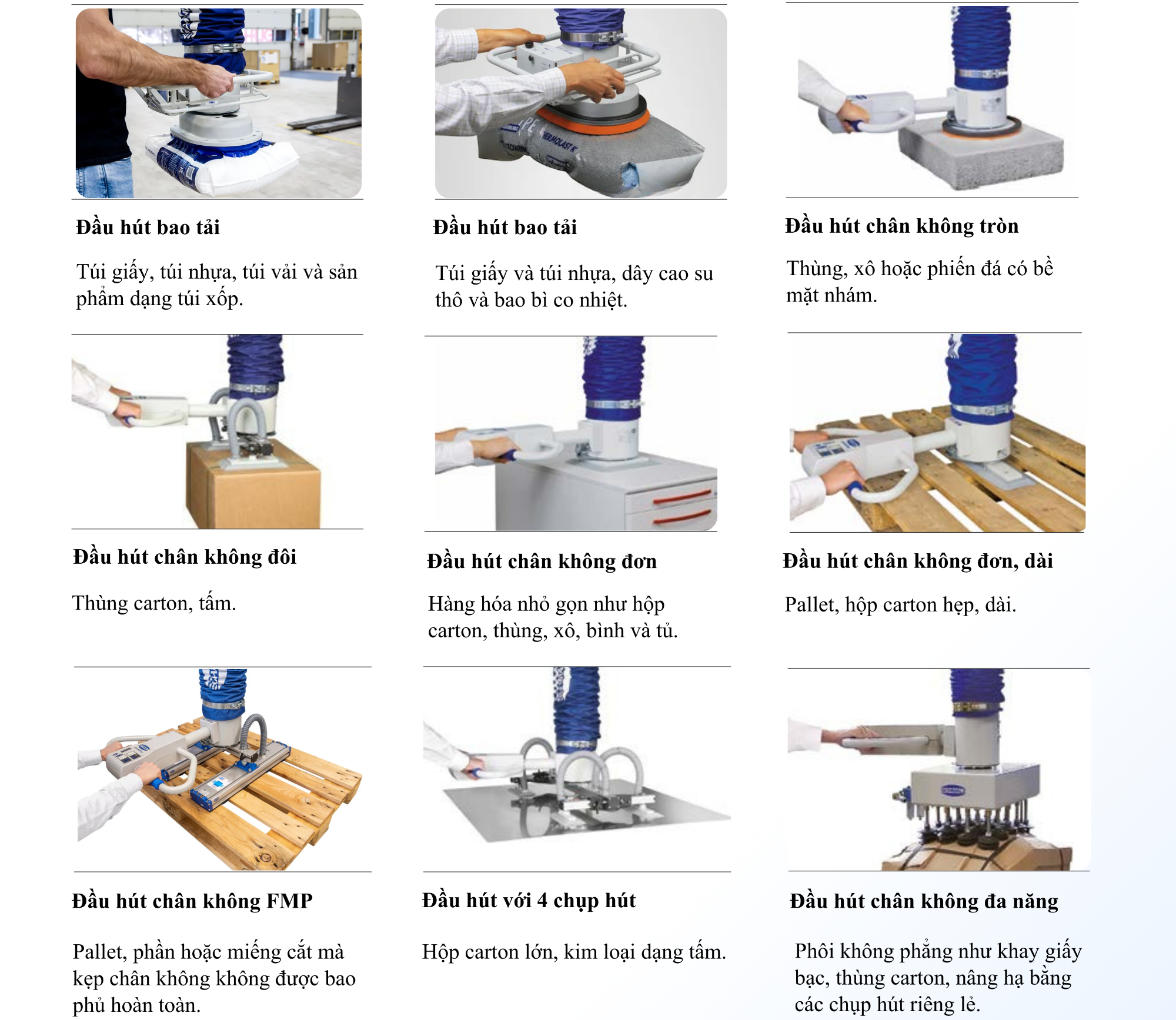 Đầu hút bao tải

Túi giấy, túi nhựa, túi vải và sản phẩm dạng túi xốp.

Đầu hút bao tải

Túi giấy và túi nhựa, dây cao su thô và bao bì co nhiệt.

Đầu hút chân không tròn

Thùng, xô hoặc phiến đá có bề mặt nhám.

Đầu hút chân không đôi

Thùng carton, tấm.

Đầu hút chân không đơn

Hàng hóa nhỏ gọn như hộp carton, thùng, xô, bình và tủ.

Đầu hút chân không đơn, dài

Pallet, hộp carton hẹp, dài.

Đầu hút chân không FMP

Pallet, phần hoặc miếng cắt mà kẹp chân không không được bao phủ hoàn toàn.

Đầu hút với 4 chụp hút

Hộp carton lớn, kim loại dạng tấm.

Đầu hút chân không đa năng

Phôi không phẳng như khay giấy bạc, thùng carton, nâng hạ bằng các chụp hút riêng lẻ.