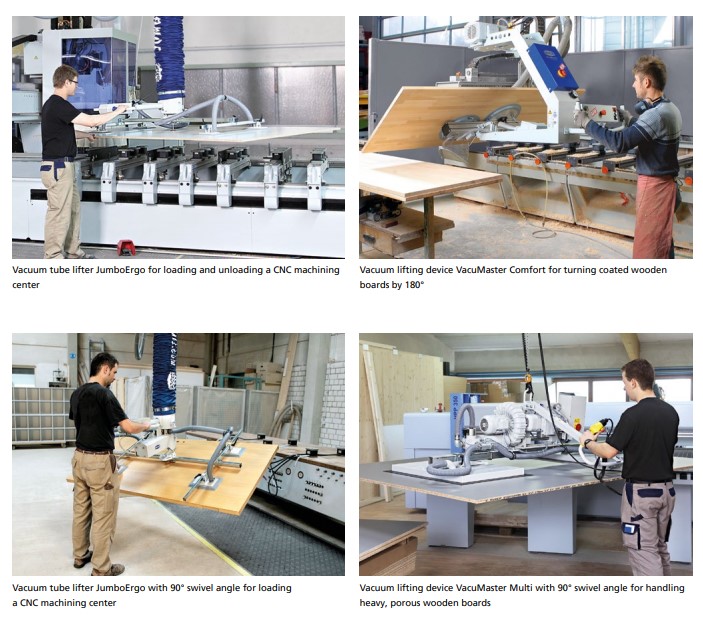 Vacuum tube lifter JumboErgo for loading and unloading a CNC machining center

Vacuum lifting device VacuMaster Comfort for turning coated wooden boards by 180°

Vacuum tube lifter JumboErgo with 90° swivel angle for loading a CNC machining center

Vacuum lifting device VacuMaster Multi with 90° swivel angle for handling heavy, porous wooden boards